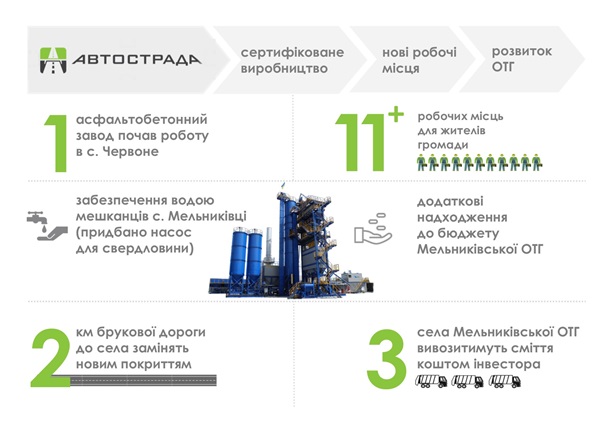 АВТОСТРАДА

сертифіковане виробництво

нові робочі місця

розвиток ОТГ

1 асфальтобетонний завод почав роботу в с. Червоне

11+ робочих місць для жителів громади

забезпечення водою мешканців с. Мельниківці (придбано насос для свердловини)

додаткові надходження до бюджету Мельниківської ОТГ

2 км брукової дороги до села замінять новим покриттям

3 села Мельниківської ОТГ вивозитимуть сміття коштом інвестора