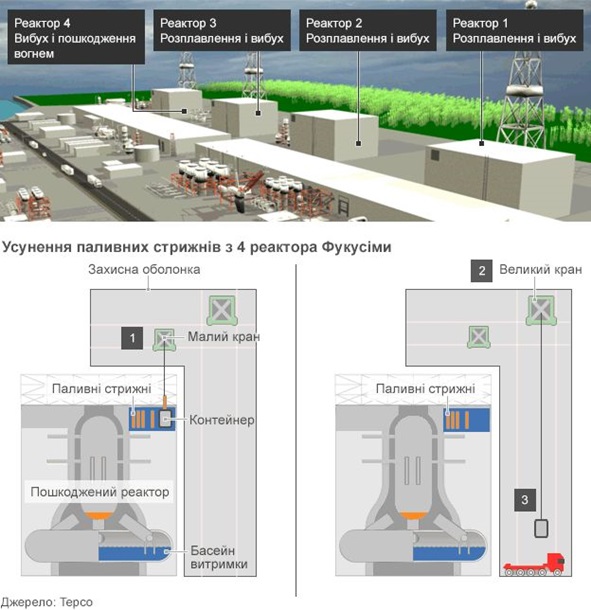 Реактор 4
Вибух і пошкодження вогнем

Реактор 3
Розплавлення і вибух

Реактор 2
Розплавлення і вибух

Реактор 1
Розплавлення і вибух

Усунення паливних стрижнів з 4 реактора Фукусіми

Захисна оболонка

1

Малий кран

Паливні стрижні

Контейнер

Пошкоджений реактор

Басейн витримки

2

Великий кран

Паливні стрижні

3

Джерело: Tepco