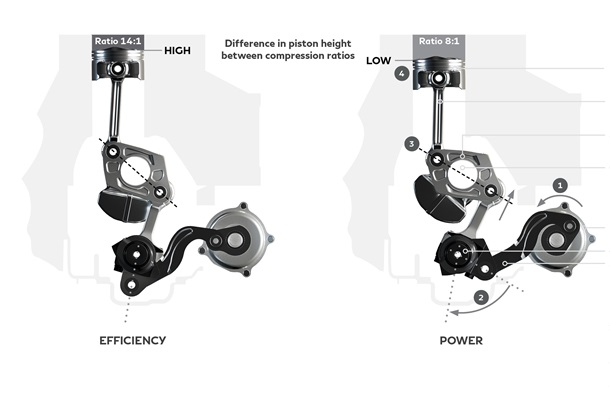 Ratio 14:1

HIGH

Difference in piston height between compression ratios

Ratio 8:1

LOW

4

3

1

2

EFFICIENCY

POWER