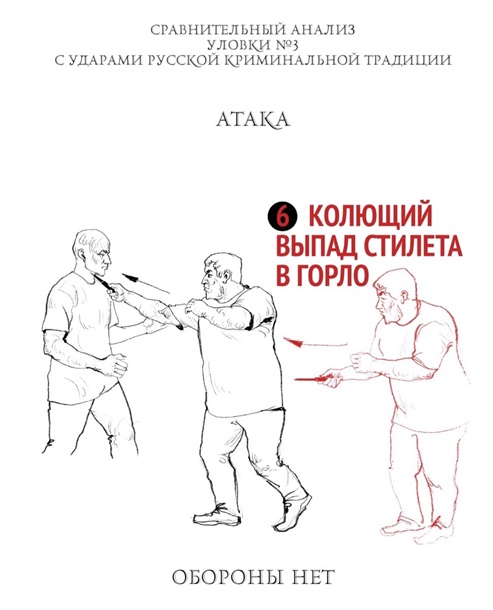 СРАВНИТЕЛЬНЫЙ АНАЛИЗ
УЛОВКИ №3
С УДАРАМИ РУССКОЙ КРИМИНАЛЬНОЙ ТРАДИЦИИ

АТАКА

6 КОЛЮЩИЙ ВЫПАД СТИЛЕТА В ГОРЛО

ОБОРОНЫ НЕТ